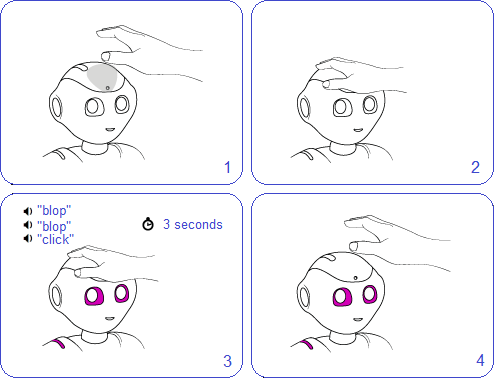 1

2

"blop"
"blop"
"click"

3 seconds

3

4