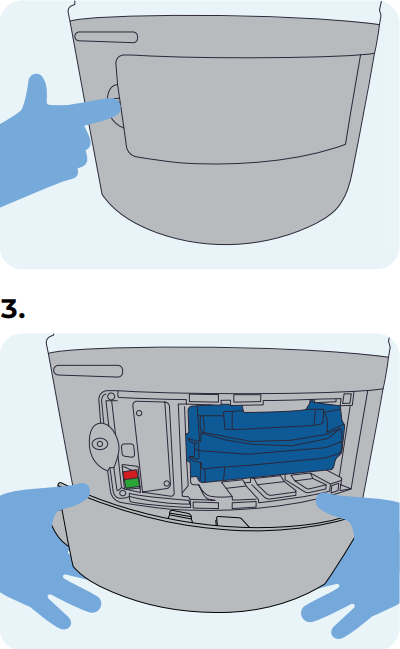 3.