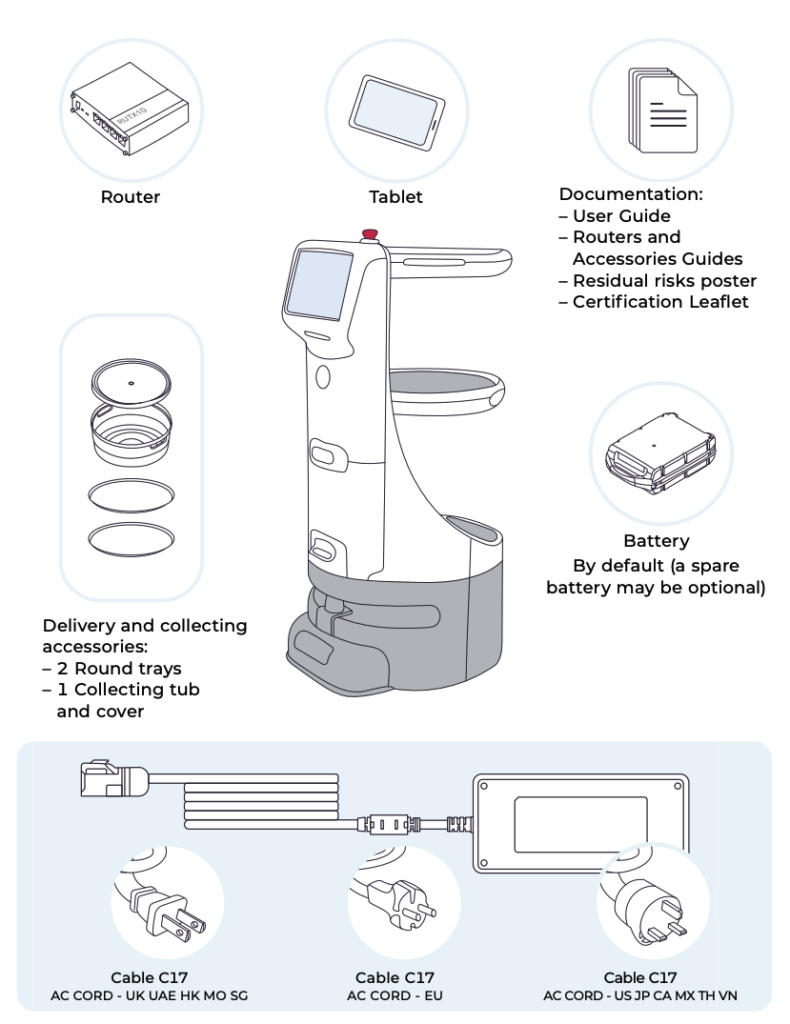 RUTX10

Router

Tablet

Documentation:
– User Guide
– Routers and Accessories Guides
– Residual risks poster
– Certification Leaflet

Battery
By default (a spare battery may be optional)

Delivery and collecting accessories:
– 2 Round trays
– 1 Collecting tub and cover

Cable C17
AC CORD - UK UAE HK MO SG

Cable C17
AC CORD - EU

Cable C17
AC CORD - US JP CA MX TH VN